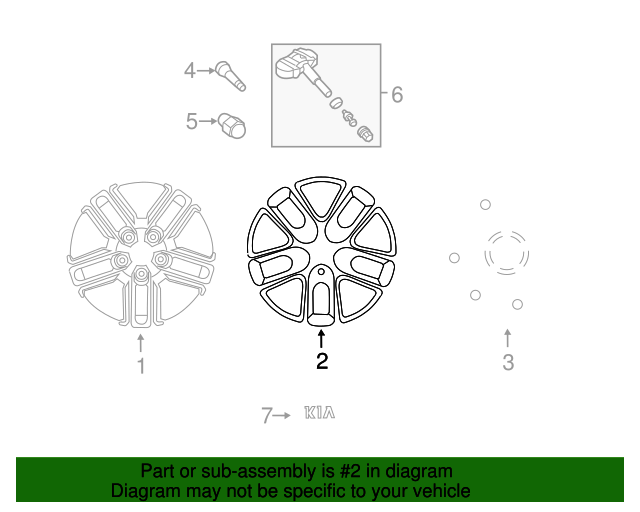 4
5
6
1
2
3
7
KIA

Part or sub-assembly is #2 in diagram
Diagram may not be specific to your vehicle