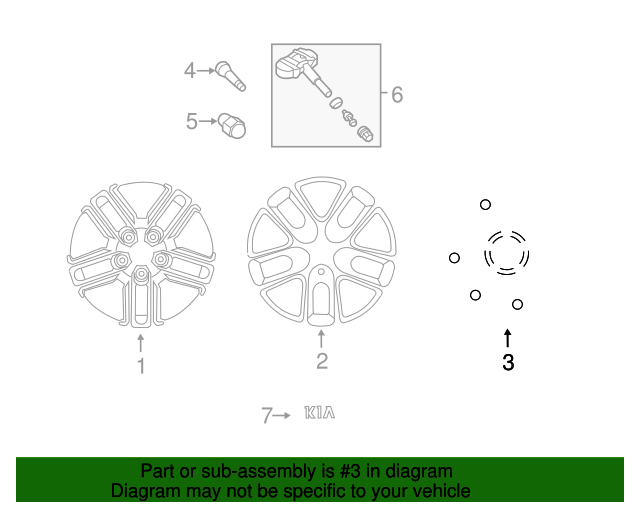 4
5
6
1
2
3
7
KIA

Part or sub-assembly is #3 in diagram
Diagram may not be specific to your vehicle