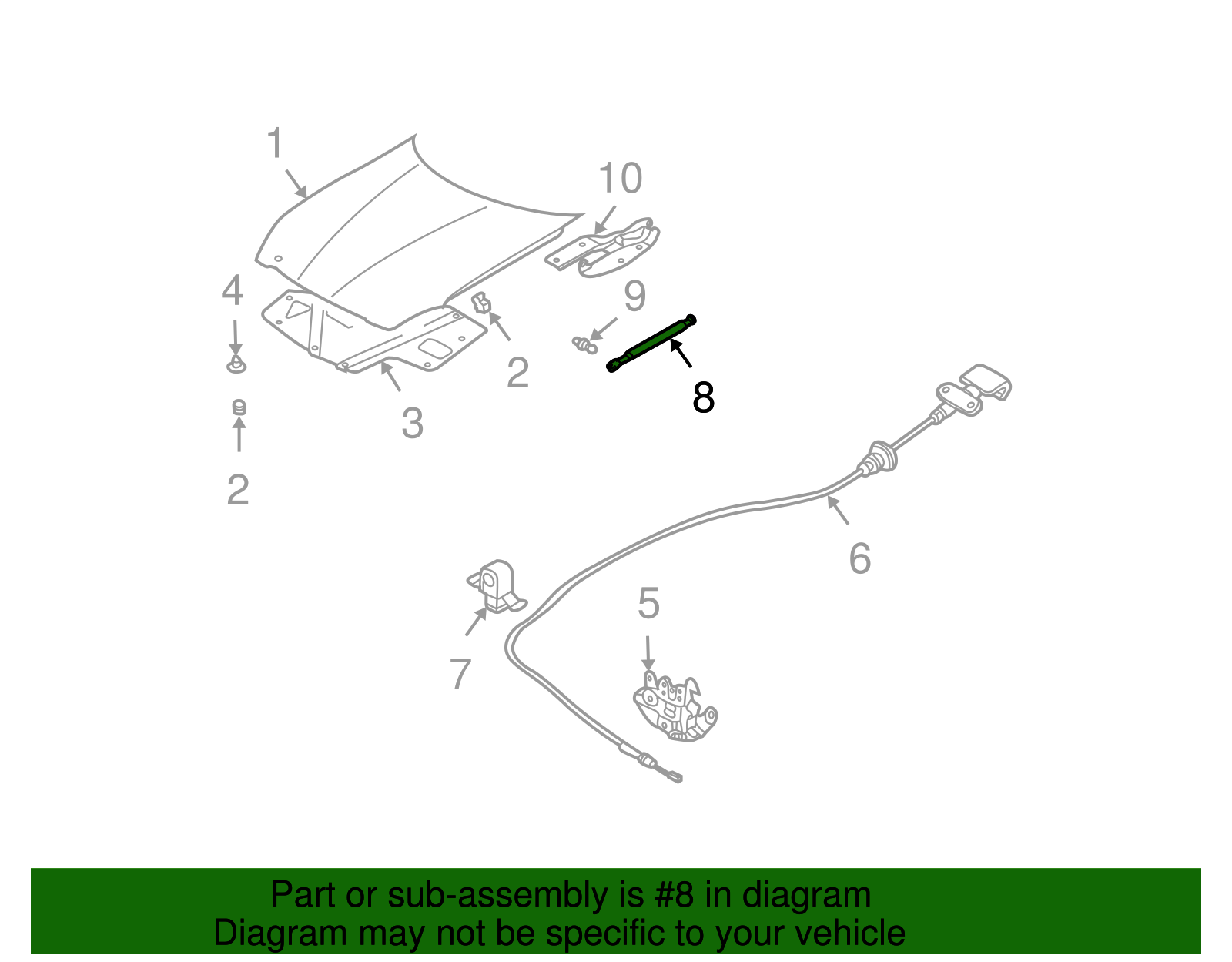 1

10

4

9

2

8

3

2

6

5

7

Part or sub-assembly is #8 in diagram
Diagram may not be specific to your vehicle