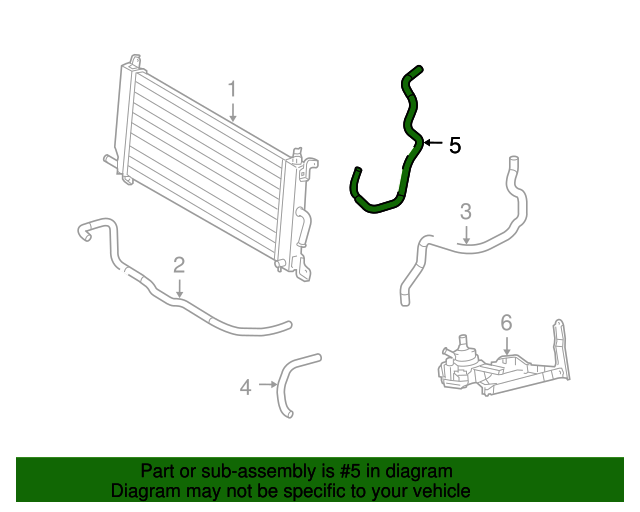 1

5

3

2

6

4

Part or sub-assembly is #5 in diagram
Diagram may not be specific to your vehicle