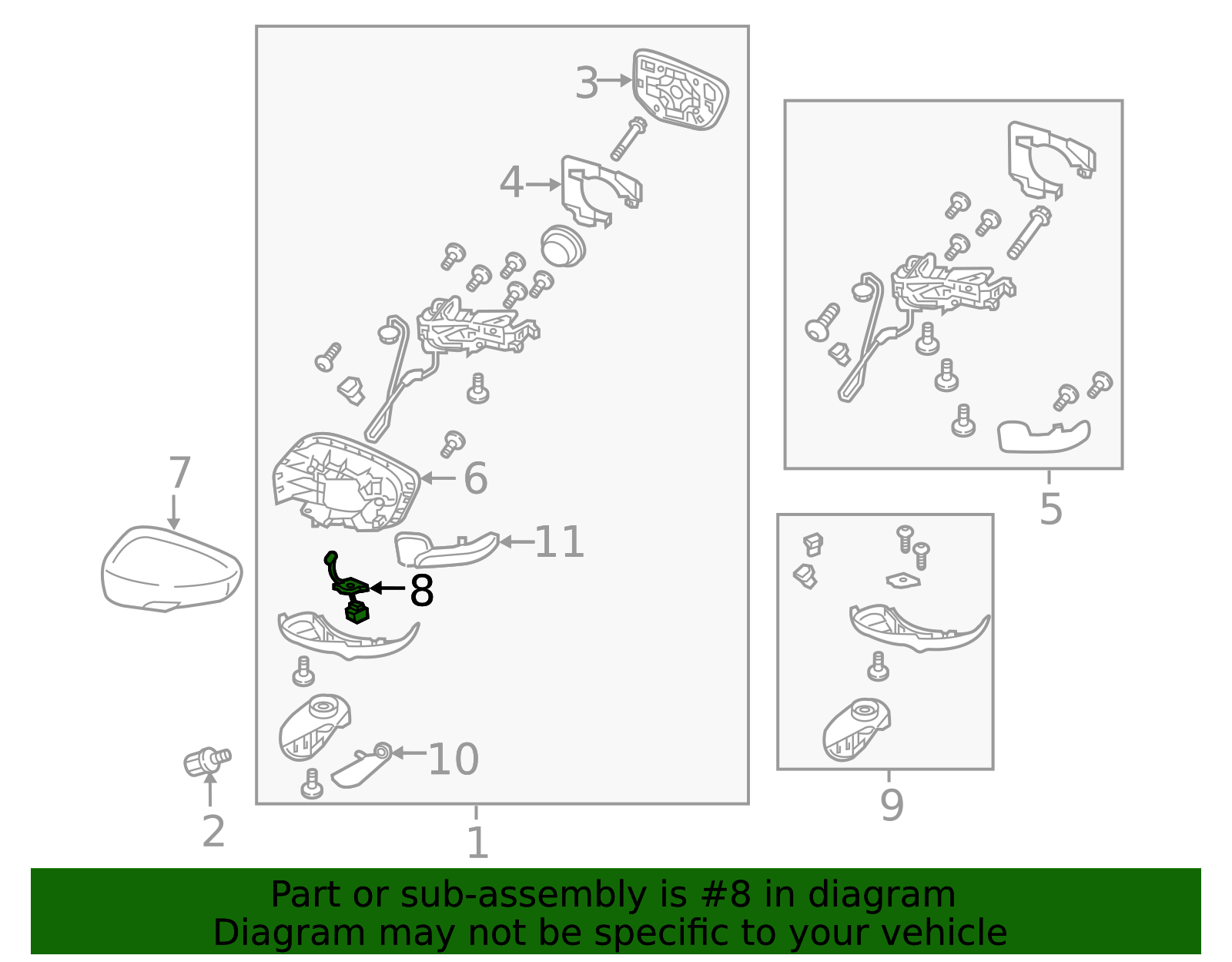 3
4
6
7
11
8
10
2
1
5
9

Part or sub-assembly is #8 in diagram
Diagram may not be specific to your vehicle