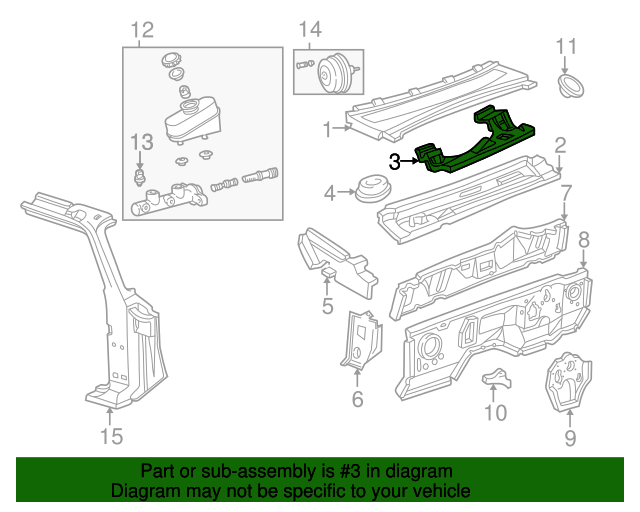 12
14
11
13
1
3
2
4
7
8
5
6
10
9
15

Part or sub-assembly is #3 in diagram
Diagram may not be specific to your vehicle