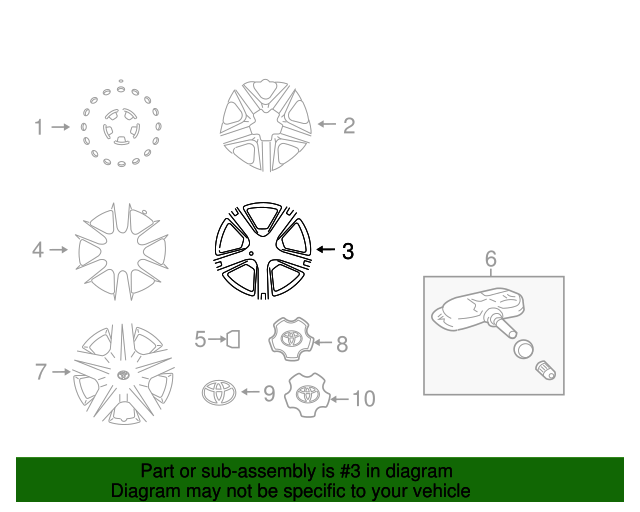 1
2
4
3
6
5
8
7
9
10

Part or sub-assembly is #3 in diagram
Diagram may not be specific to your vehicle