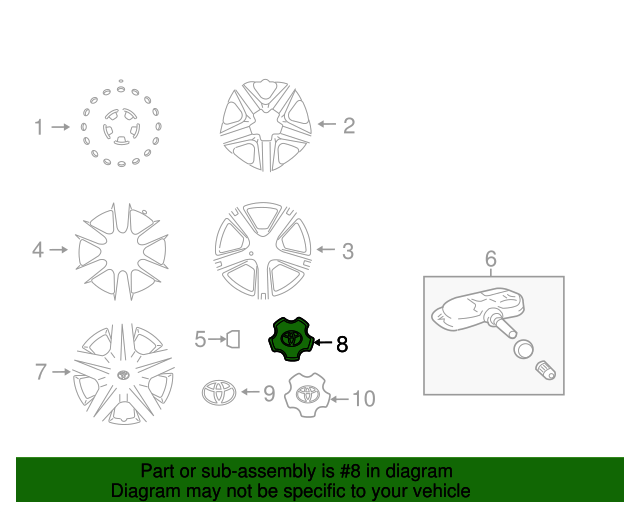 1
2
4
3
6
5
8
7
9
10

Part or sub-assembly is #8 in diagram
Diagram may not be specific to your vehicle