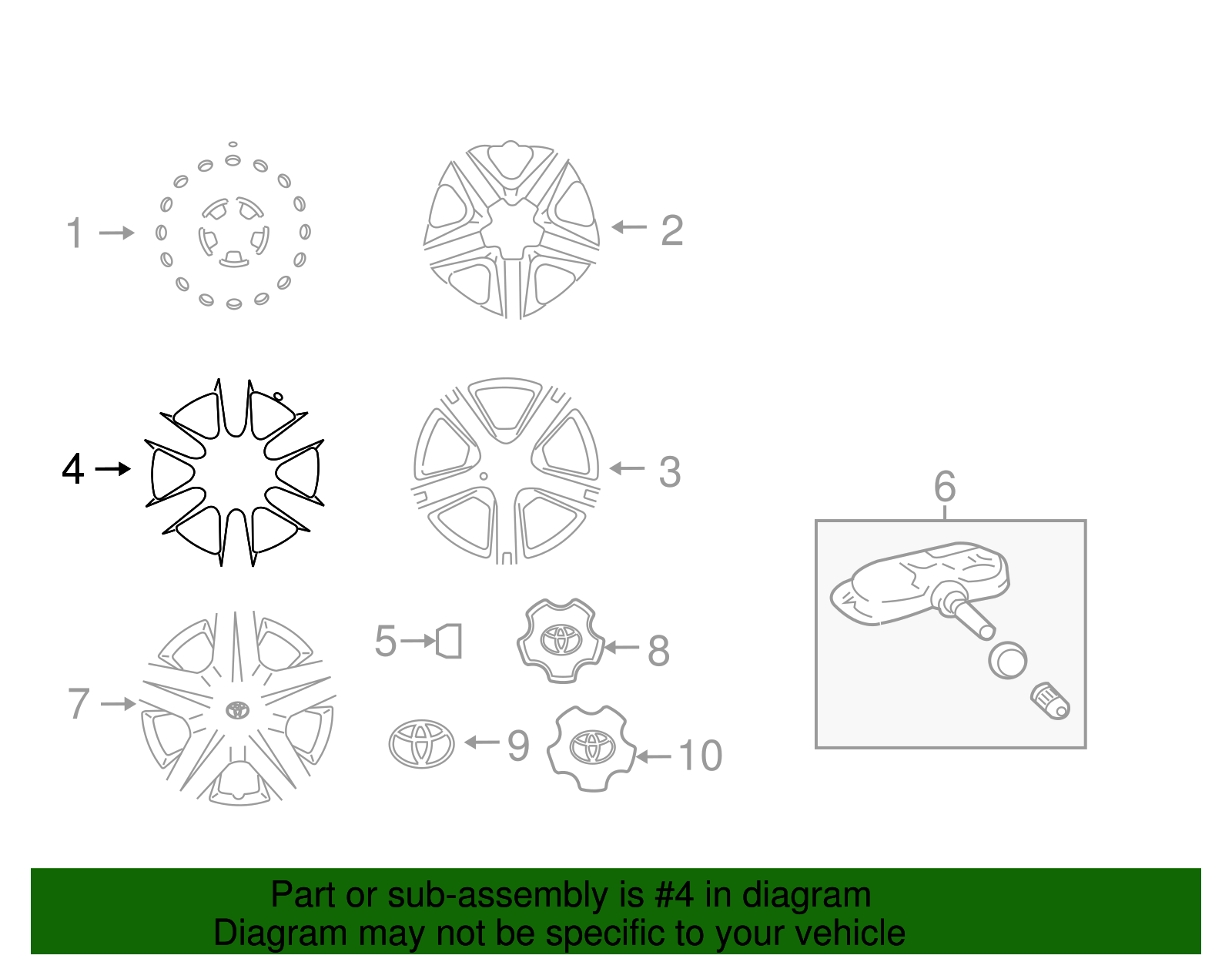 1
2
4
3
6
5
8
7
9
10

Part or sub-assembly is #4 in diagram
Diagram may not be specific to your vehicle