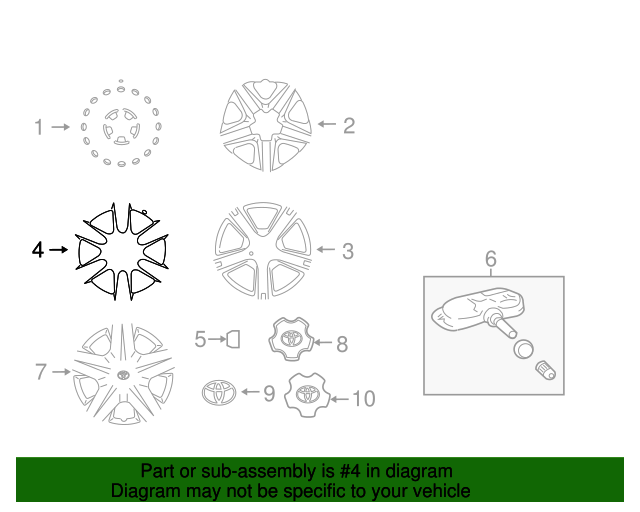 1
2
4
3
6
5
8
7
9
10

Part or sub-assembly is #4 in diagram
Diagram may not be specific to your vehicle