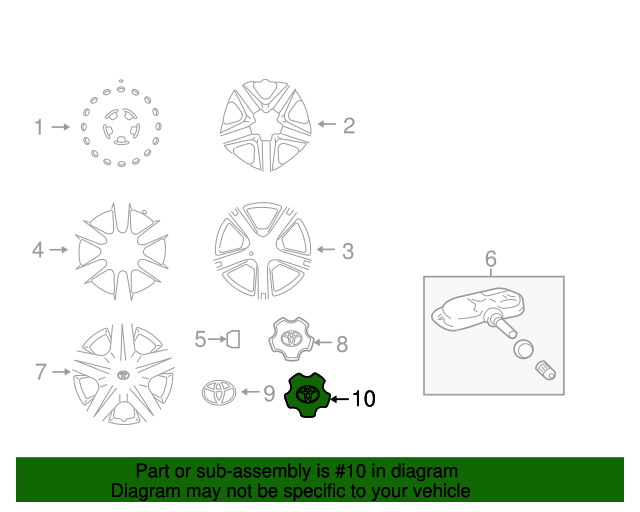 1
2
4
3
6
5
8
7
9
10

Part or sub-assembly is #10 in diagram
Diagram may not be specific to your vehicle