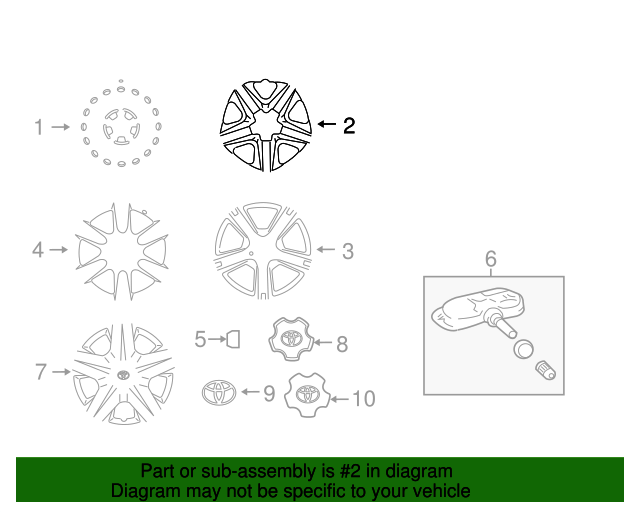 1
2
4
3
6
5
8
7
9
10

Part or sub-assembly is #2 in diagram
Diagram may not be specific to your vehicle