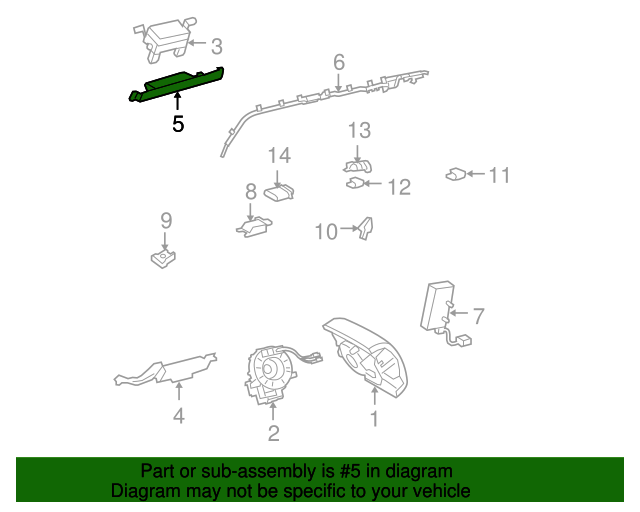 3
5
6
13
14
11
12
8
9
10
7
4
2
1

Part or sub-assembly is #5 in diagram
Diagram may not be specific to your vehicle