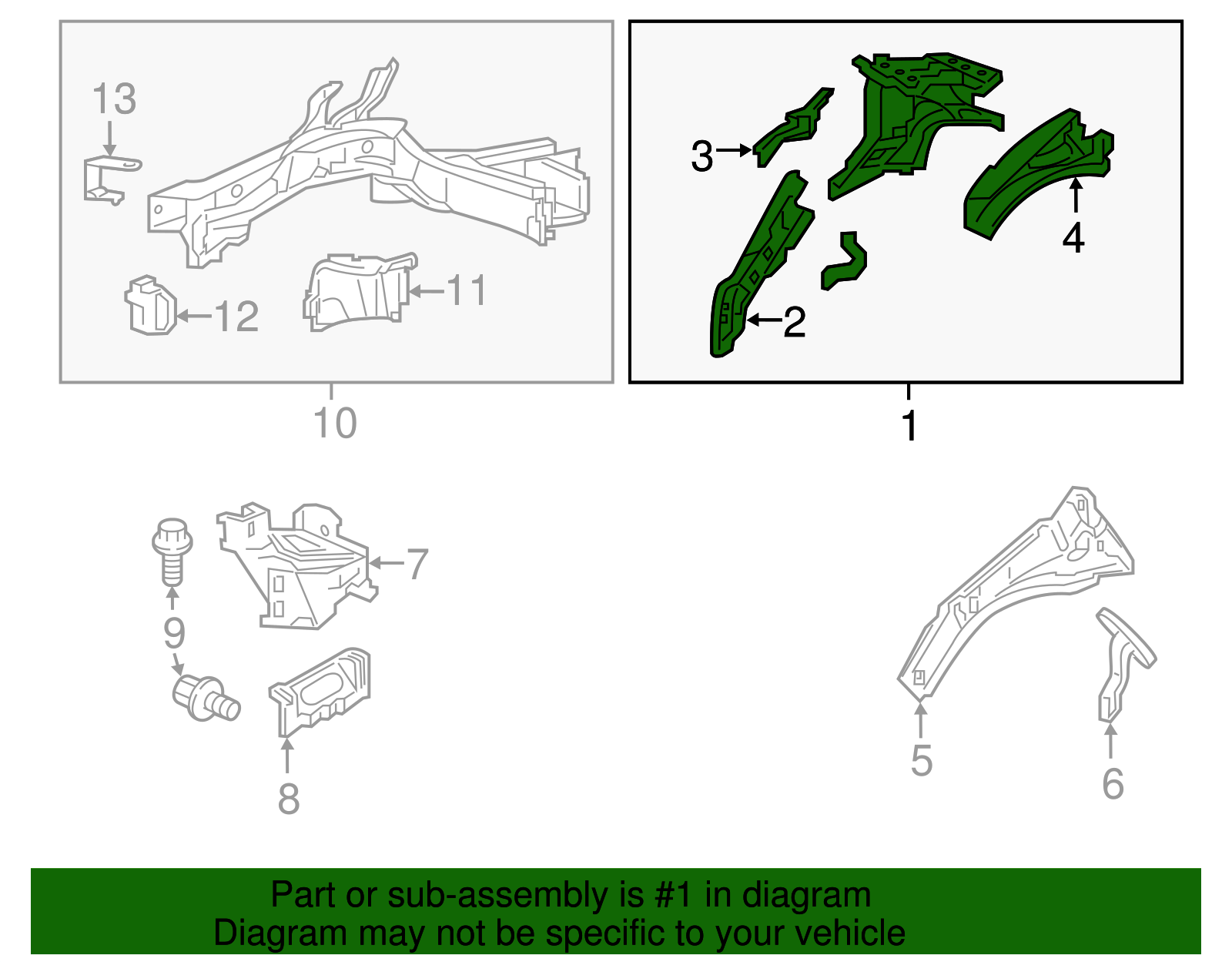 13

12

11

10

3

2

4

1

7

9

8

5

6

Part or sub-assembly is #1 in diagram
Diagram may not be specific to your vehicle