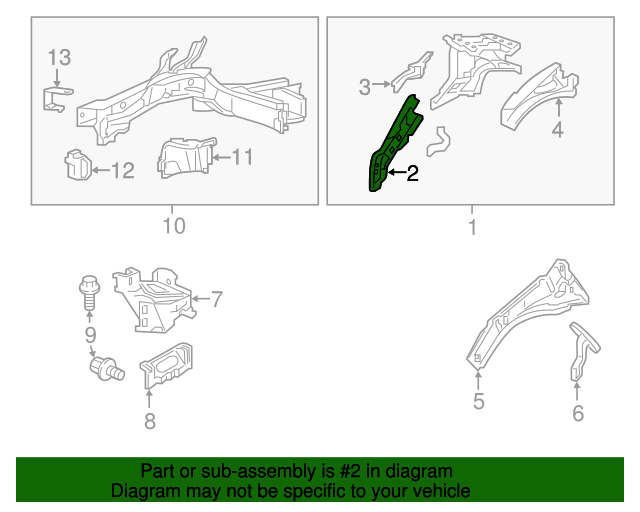 13
12
11
10
3
2
4
1
7
9
8
5
6

Part or sub-assembly is #2 in diagram
Diagram may not be specific to your vehicle