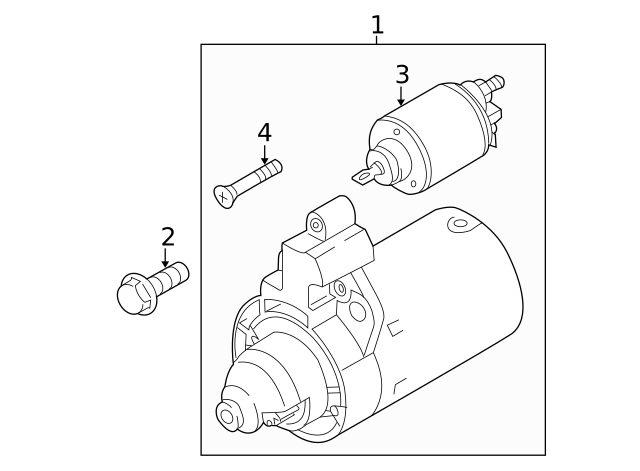 1
3
4
2