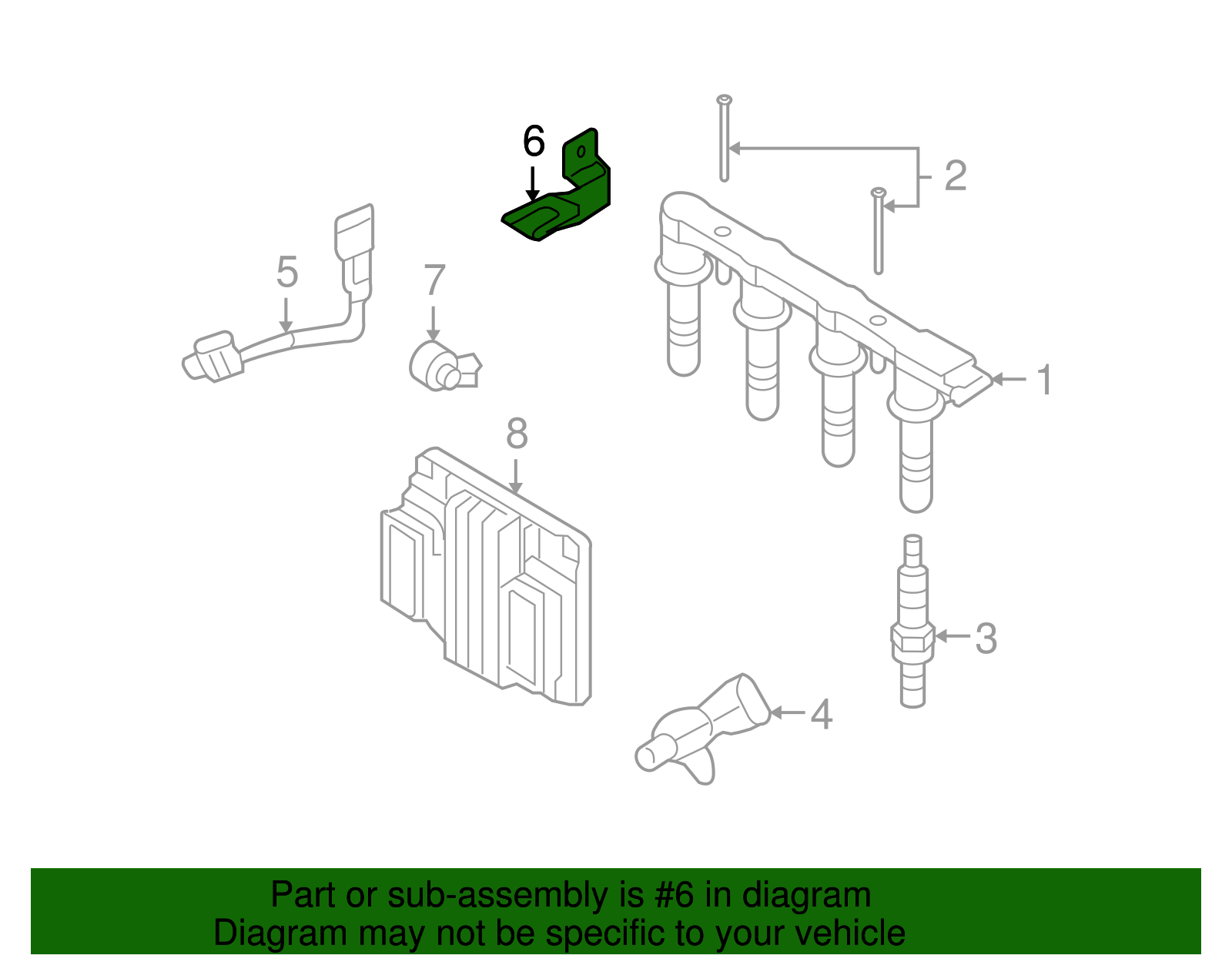 6

2

5

7

1

8

3

4

Part or sub-assembly is #6 in diagram
Diagram may not be specific to your vehicle