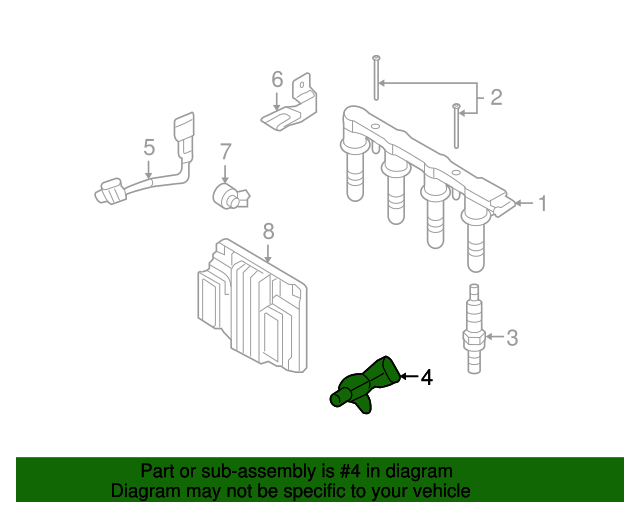 6
2
5
7
1
8
3
4
Part or sub-assembly is #4 in diagram
Diagram may not be specific to your vehicle