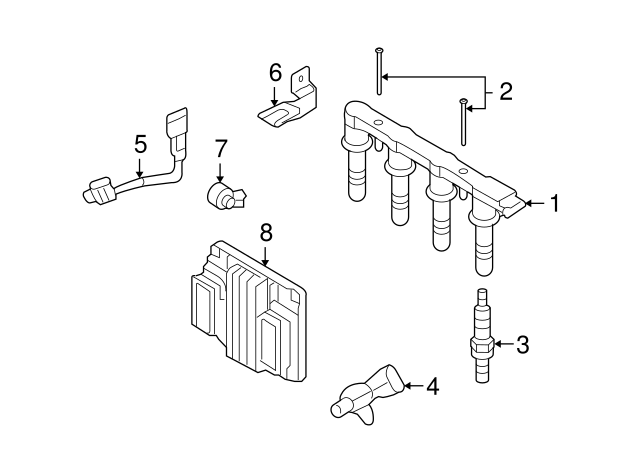 6
2
5
7
1
8
3
4