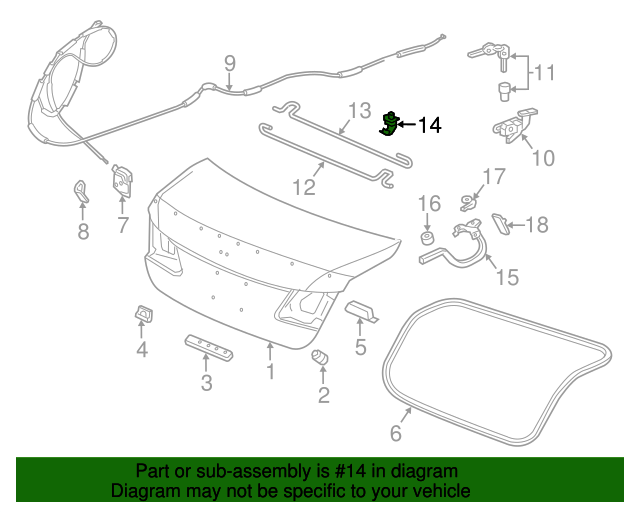 9
11
13
14
10
12
17
8
7
16
18
15
4
5
3
1
2
6

Part or sub-assembly is #14 in diagram
Diagram may not be specific to your vehicle