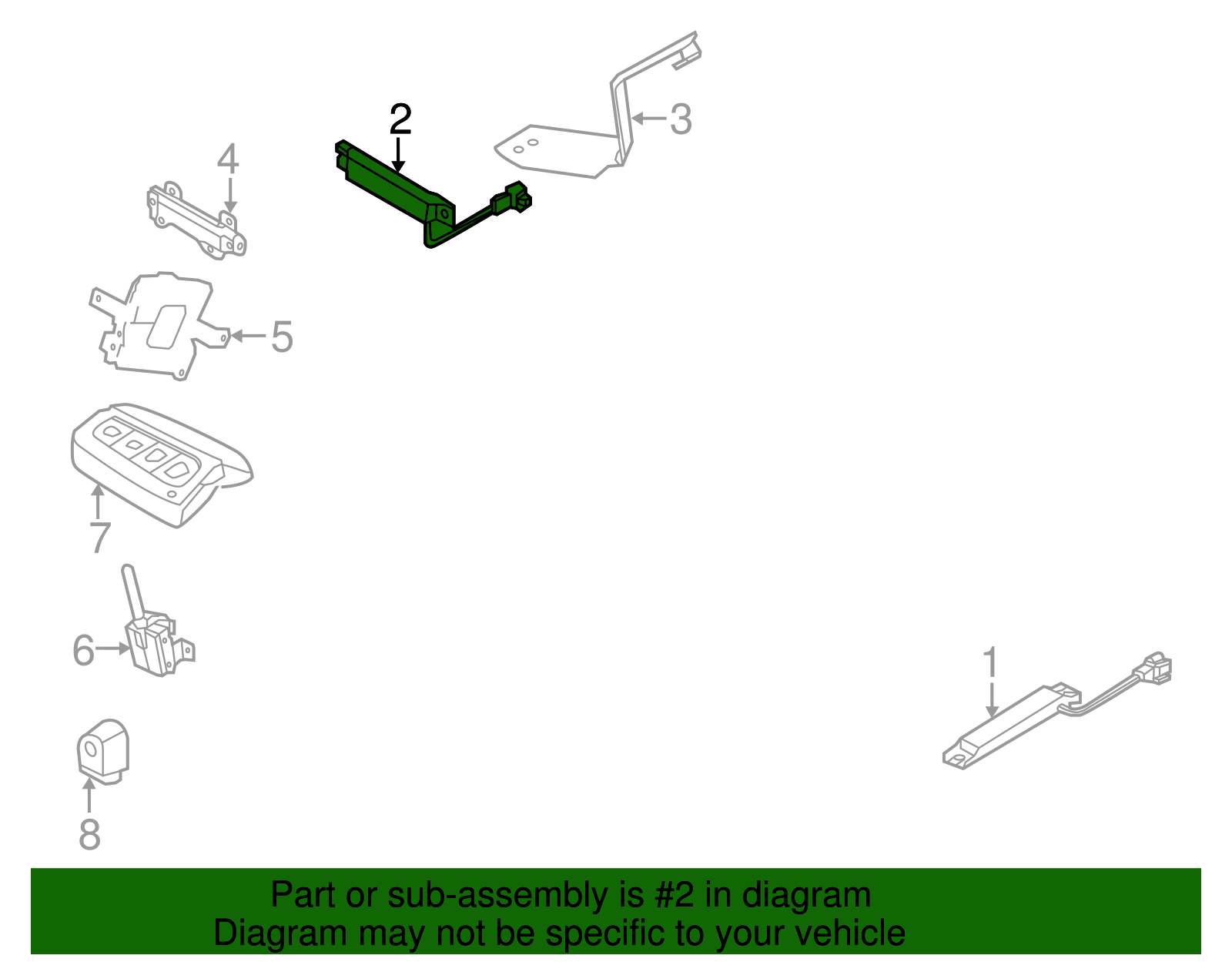 2
3
4
5
7
6
8
1

Part or sub-assembly is #2 in diagram
Diagram may not be specific to your vehicle