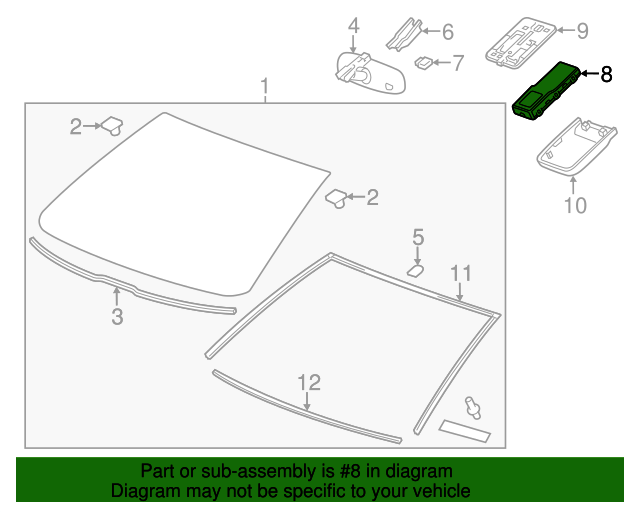 4
6
9
7
8
1
2
2
10
5
11
3
12

Part or sub-assembly is #8 in diagram
Diagram may not be specific to your vehicle