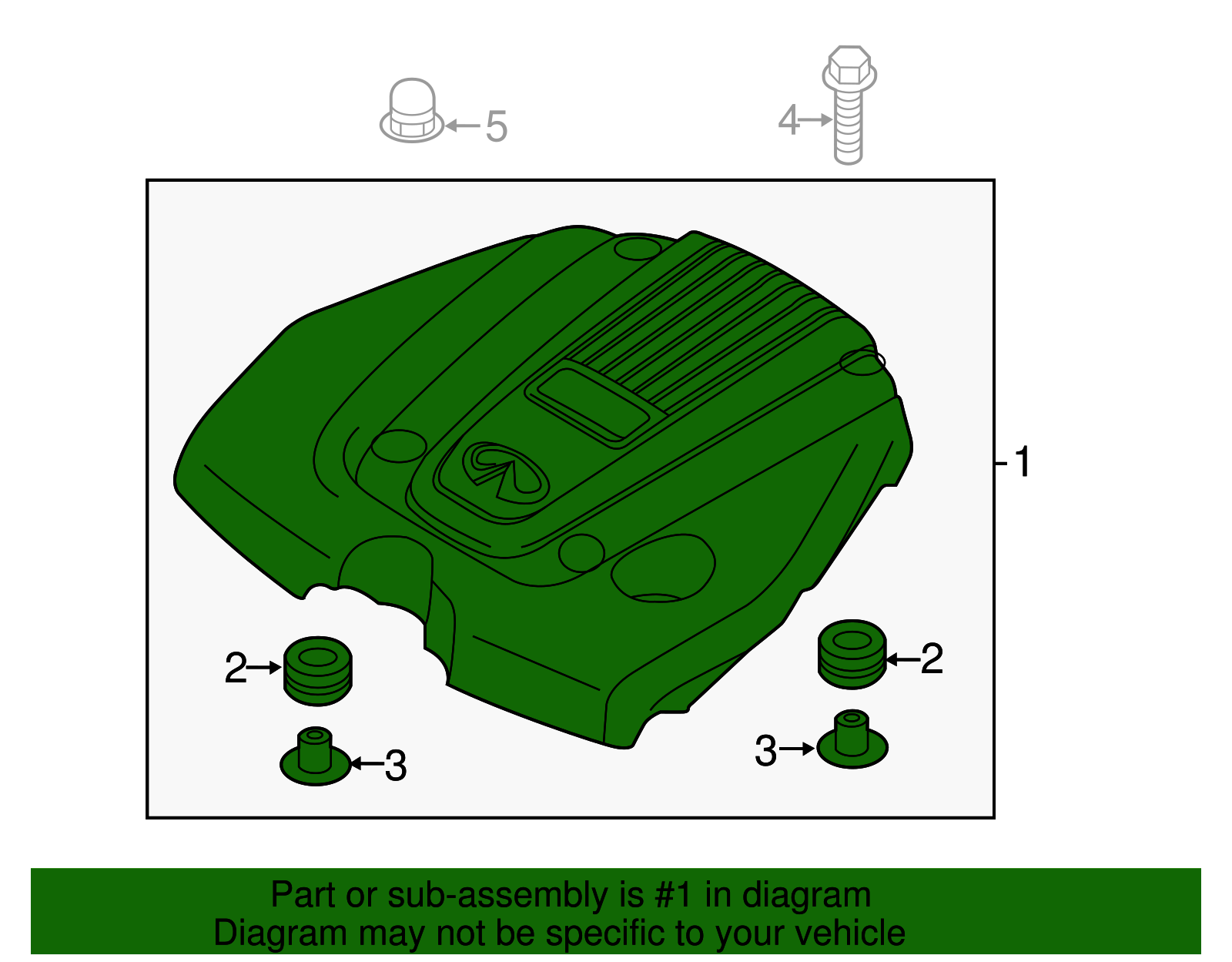 5
4
1
2
2
3
3

Part or sub-assembly is #1 in diagram
Diagram may not be specific to your vehicle