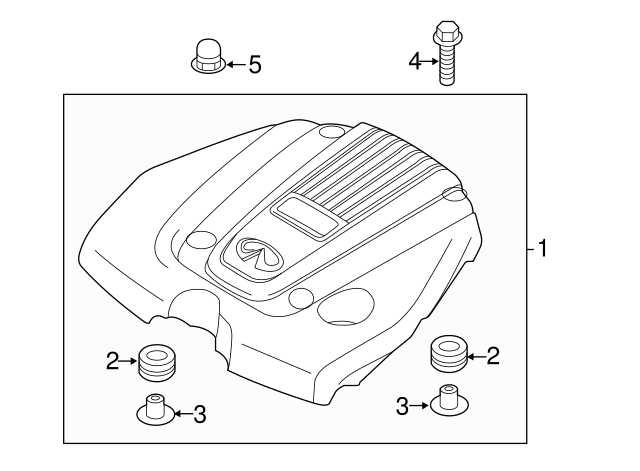 5
4
1
2
2
3
3