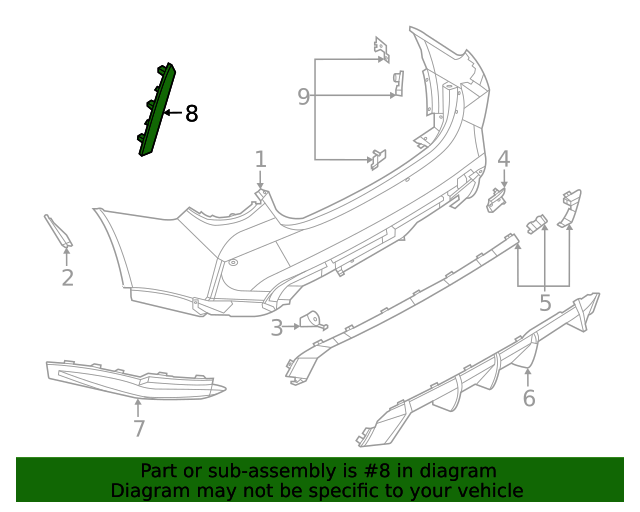 8
9
1
4
2
5
3
6
7

Part or sub-assembly is #8 in diagram
Diagram may not be specific to your vehicle