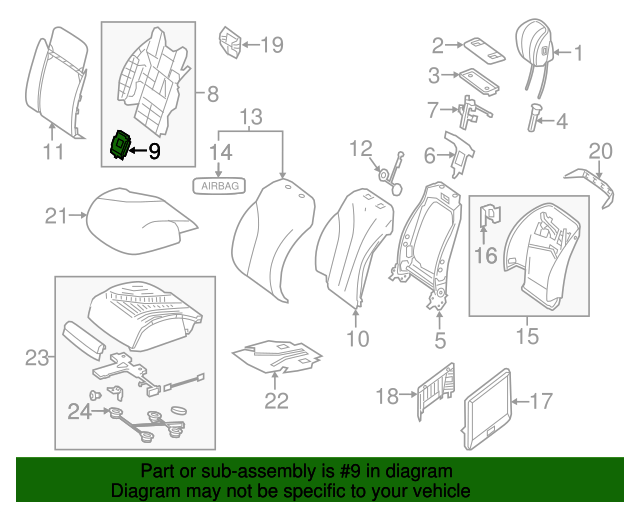 19
2
1
3
8
7
4
13
11
9
14
12
6
20
AIRBAG
21
16
10
5
15
23
22
18
17
24

Part or sub-assembly is #9 in diagram
Diagram may not be specific to your vehicle