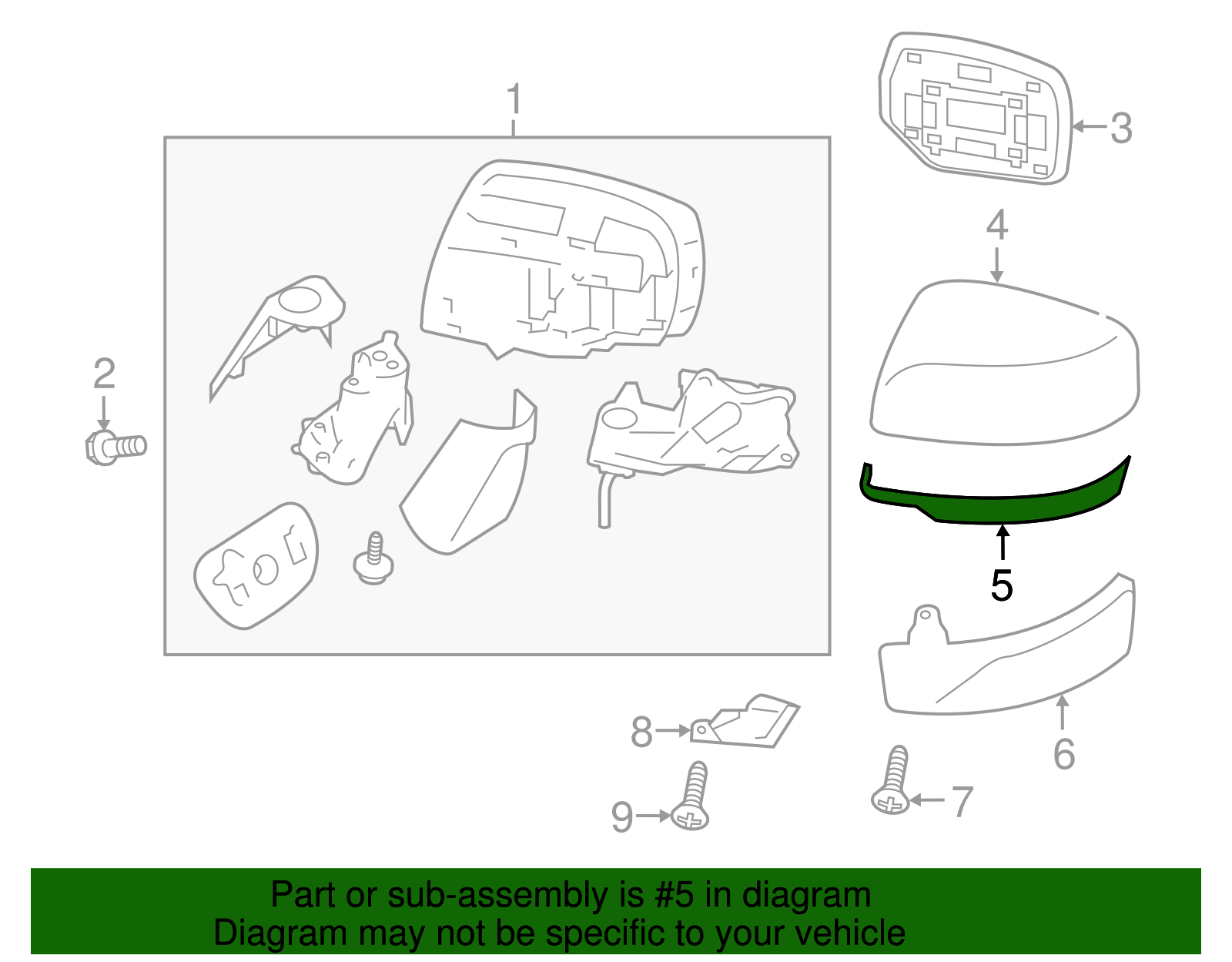 1
3
4
2
5
6
8
7
9

Part or sub-assembly is #5 in diagram
Diagram may not be specific to your vehicle