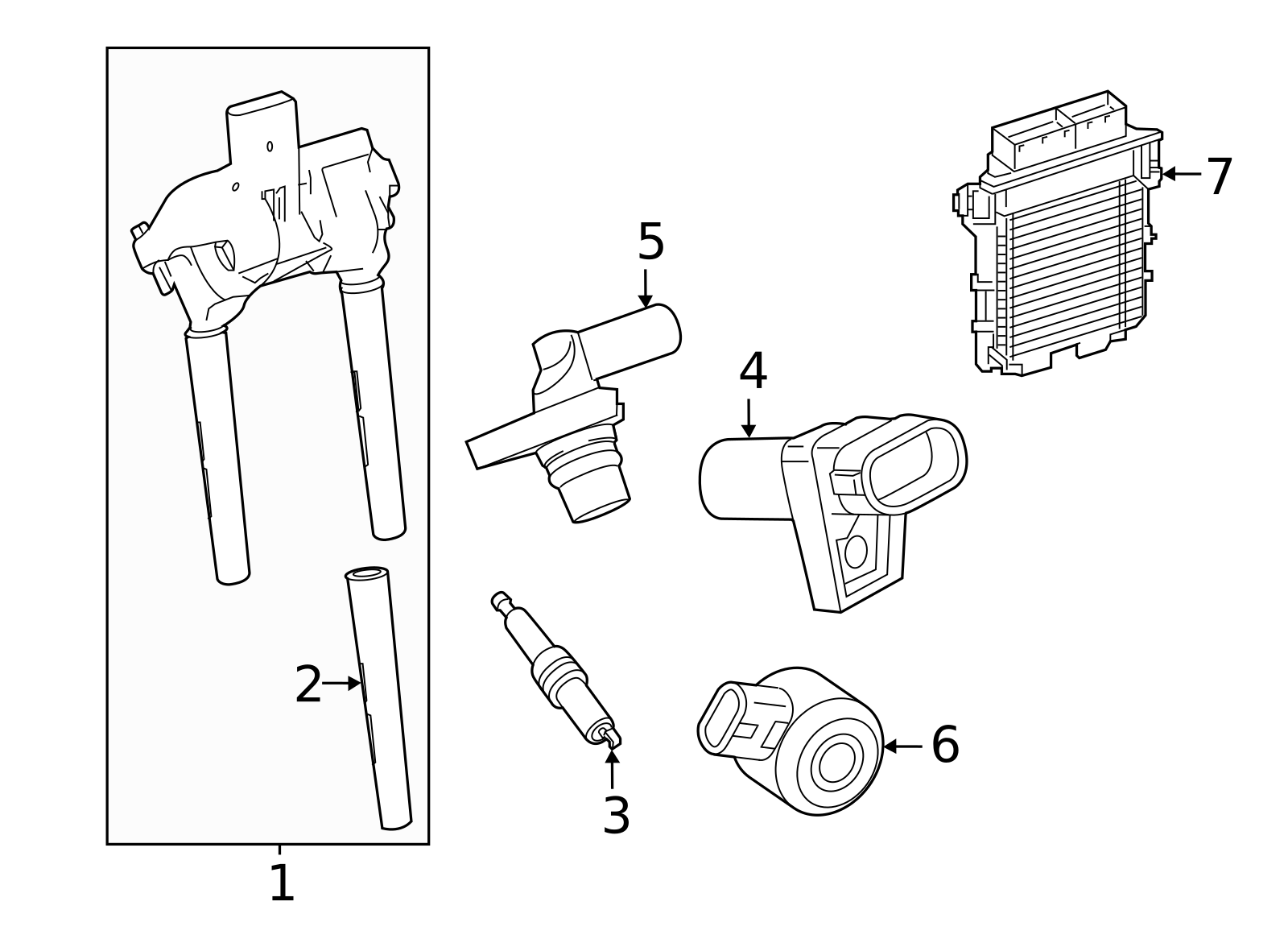 7
5
4
2
6
3
1