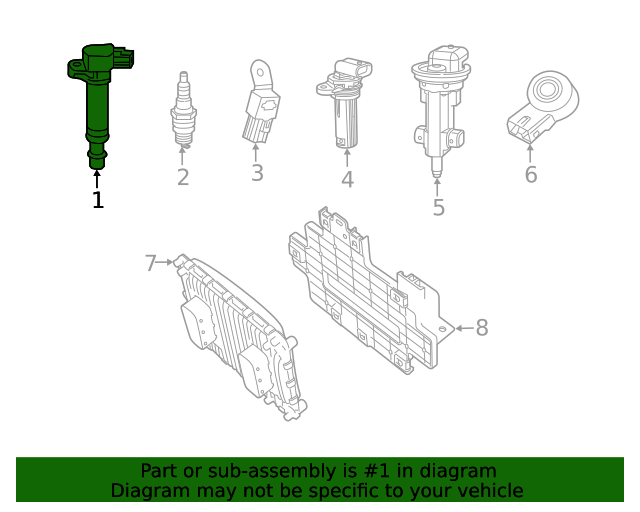 1
2
3
4
5
6
7
8

Part or sub-assembly is #1 in diagram
Diagram may not be specific to your vehicle