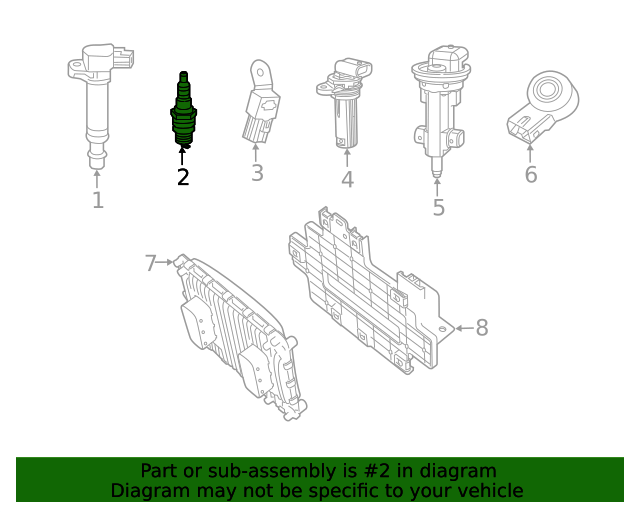 1
2
3
4
5
6
7
8

Part or sub-assembly is #2 in diagram
Diagram may not be specific to your vehicle