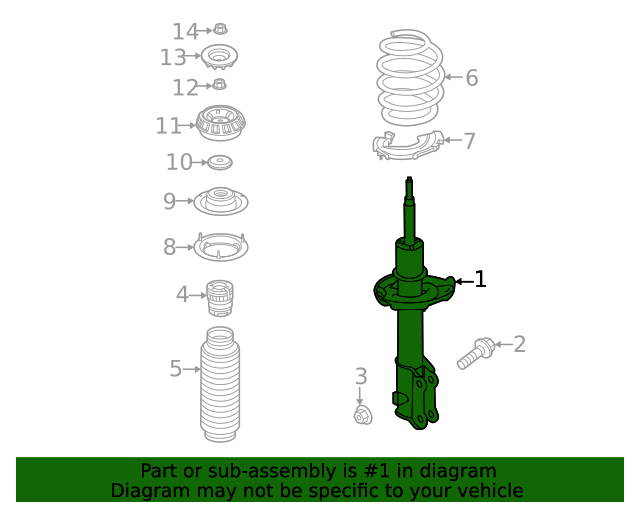 14
13
12
11
10
9
8
4
5
6
7
1
2
3

Part or sub-assembly is #1 in diagram
Diagram may not be specific to your vehicle