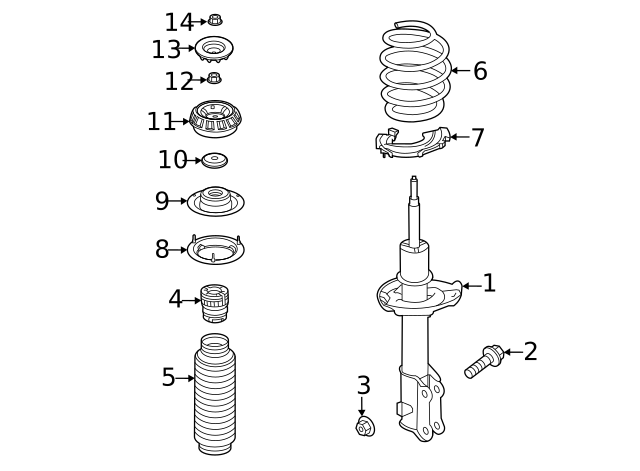 14
13
12
11
10
9
8
4
5
6
7
1
2
3