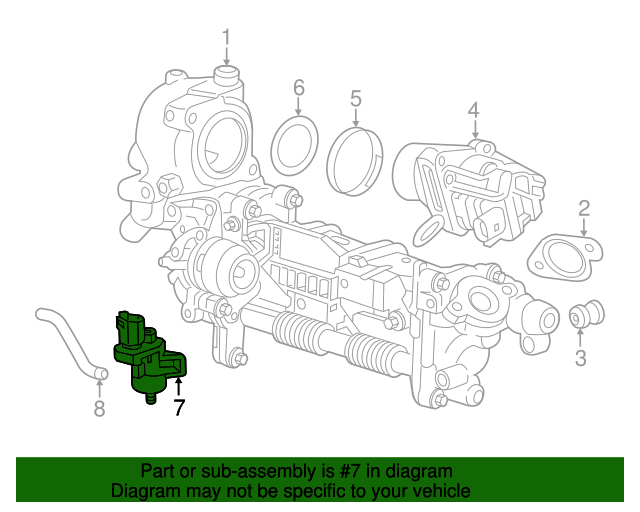 1
6
5
4
2
3
8
7

Part or sub-assembly is #7 in diagram
Diagram may not be specific to your vehicle