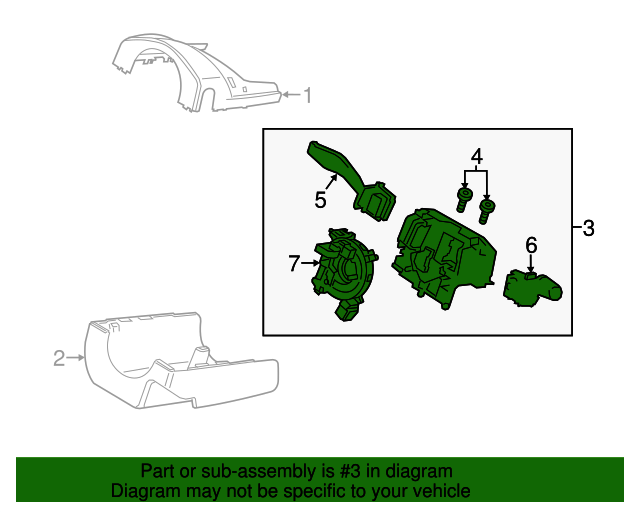 1
4
5
3
6
7
2

Part or sub-assembly is #3 in diagram
Diagram may not be specific to your vehicle