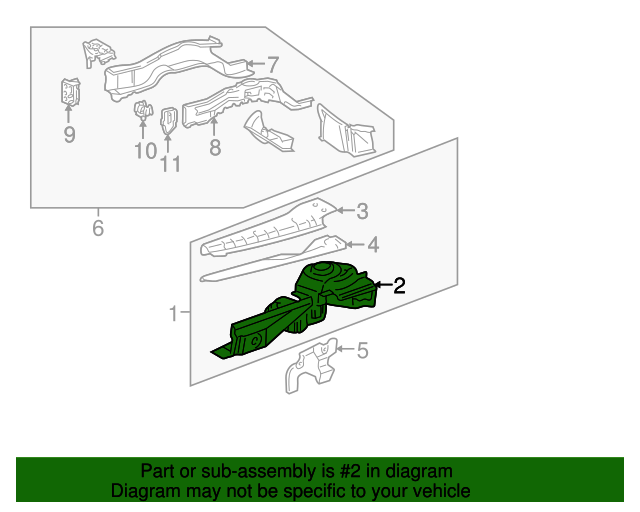 7
9
10
11
8
6
3
4
2
1
5

Part or sub-assembly is #2 in diagram
Diagram may not be specific to your vehicle