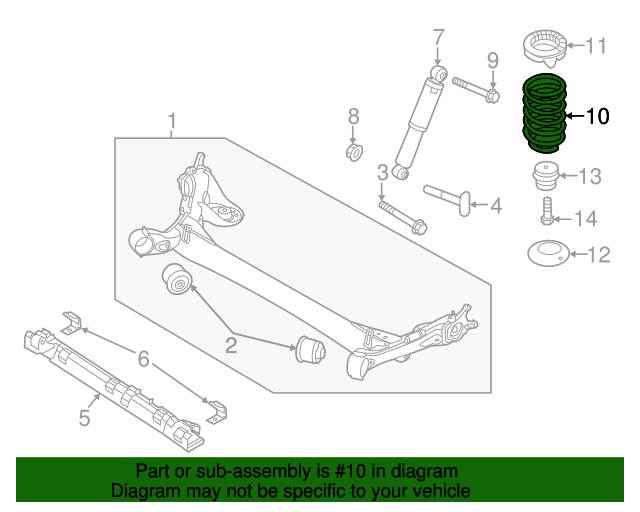 7
9
11
10
8
1
3
4
13
14
12
2
6
5

Part or sub-assembly is #10 in diagram
Diagram may not be specific to your vehicle