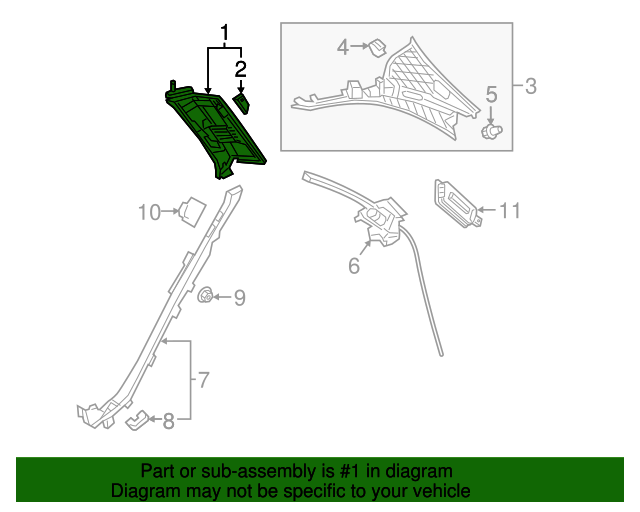 1
2
4
3
5
10
11
6
9
7
8

Part or sub-assembly is #1 in diagram
Diagram may not be specific to your vehicle