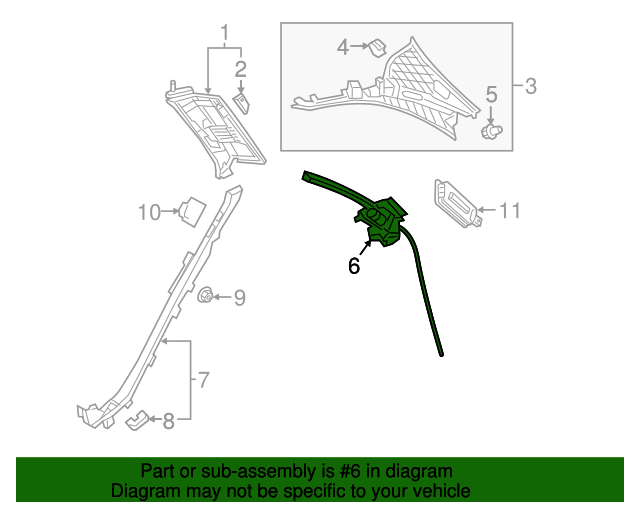 1
2
4
3
5
10
11
6
9
7
8

Part or sub-assembly is #6 in diagram
Diagram may not be specific to your vehicle