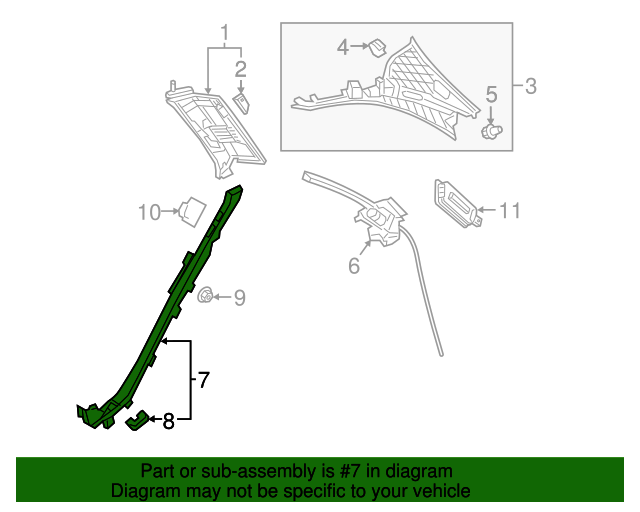 1
2
4
3
5
10
11
6
9
7
8

Part or sub-assembly is #7 in diagram
Diagram may not be specific to your vehicle