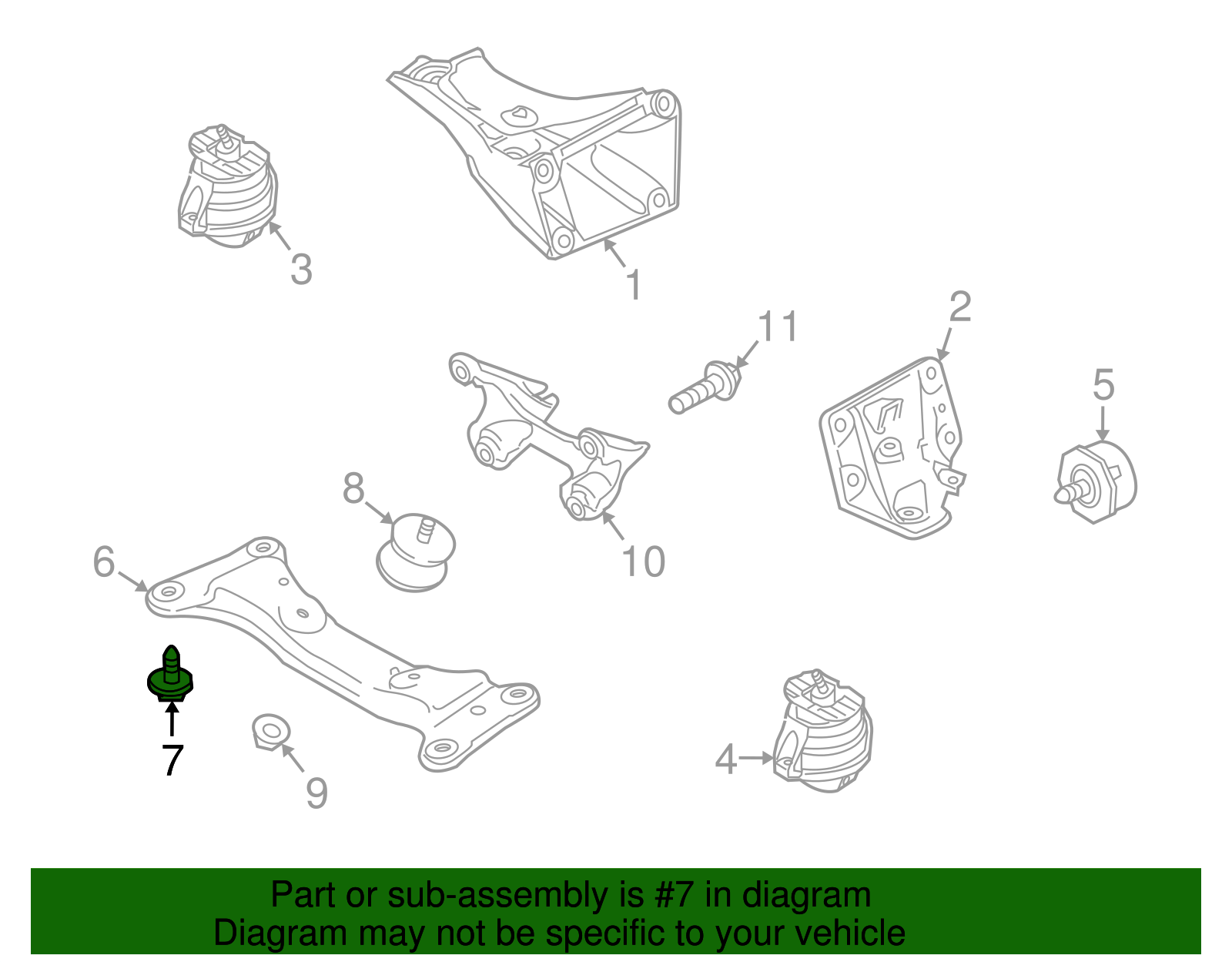 3
1
11
2
5
8
10
6
7
9
4

Part or sub-assembly is #7 in diagram
Diagram may not be specific to your vehicle