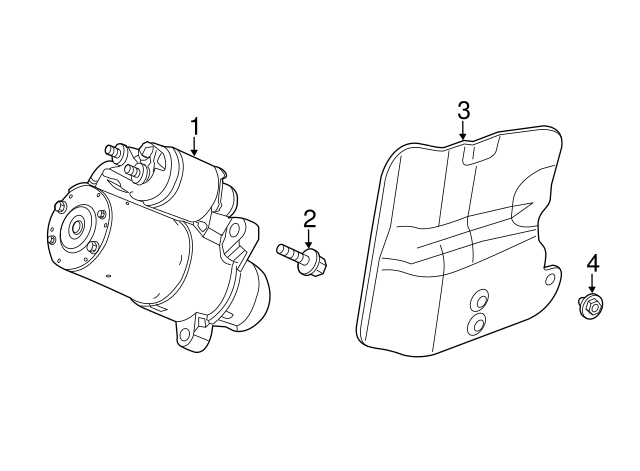 1
2
3
4