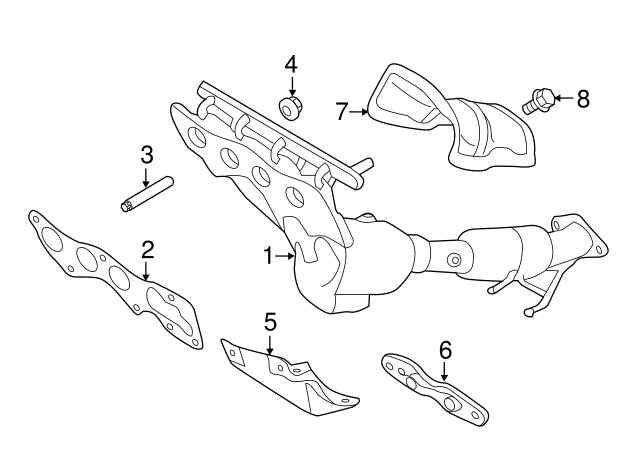 4
7
8
3
2
1
5
6