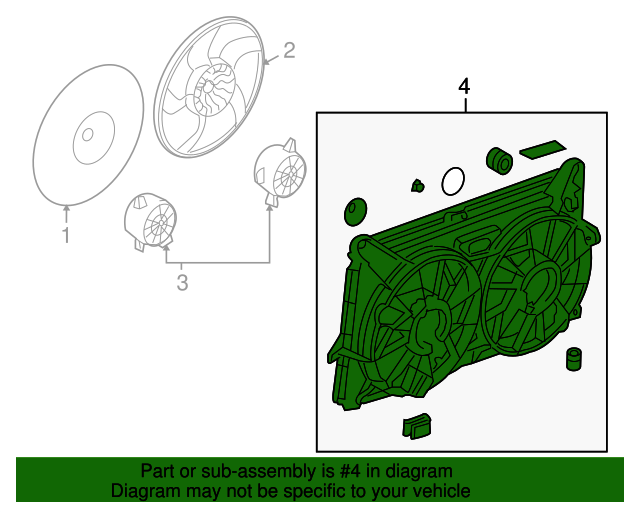 2

4

1

3

Part or sub-assembly is #4 in diagram
Diagram may not be specific to your vehicle