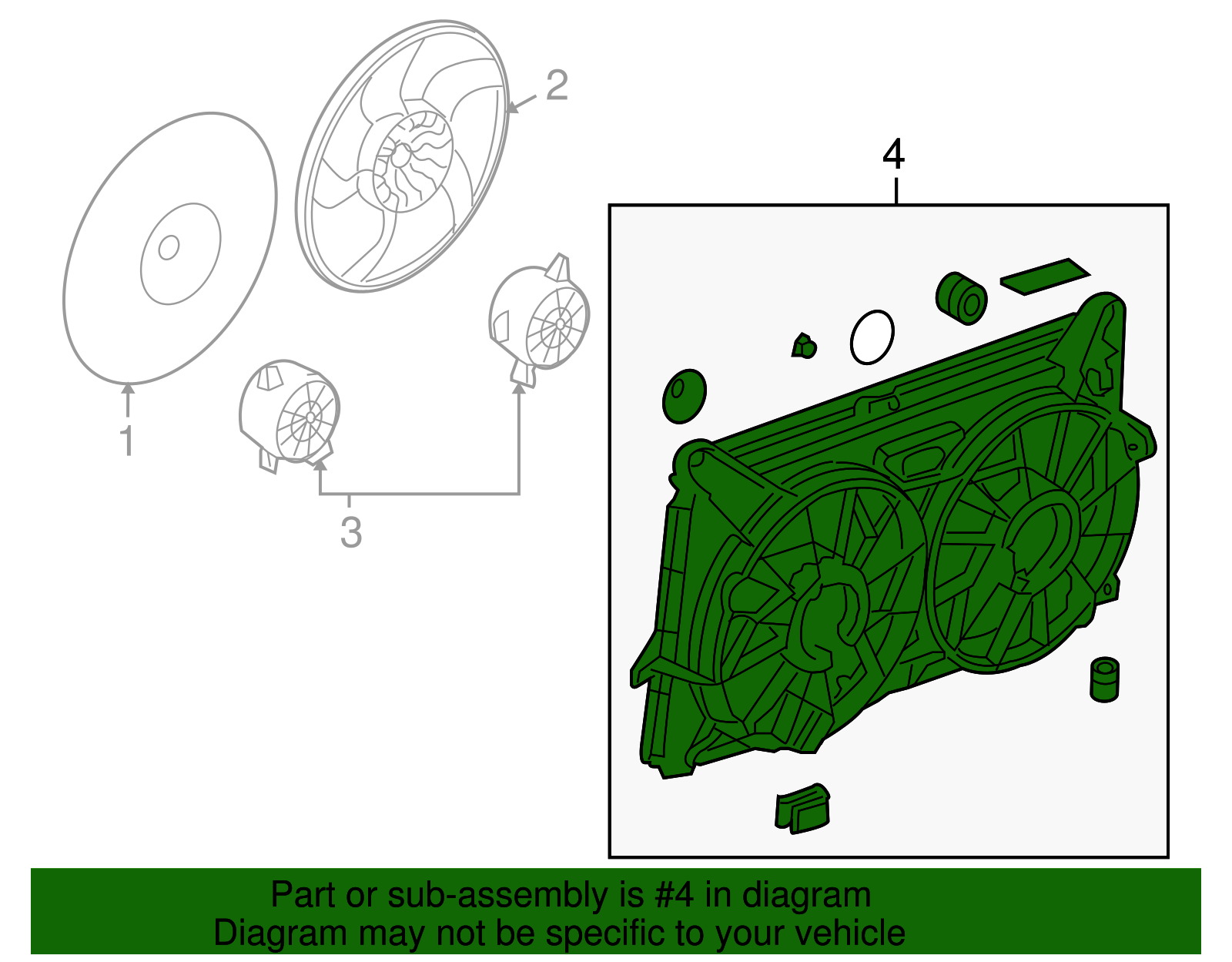 2

4

1

3

Part or sub-assembly is #4 in diagram
Diagram may not be specific to your vehicle