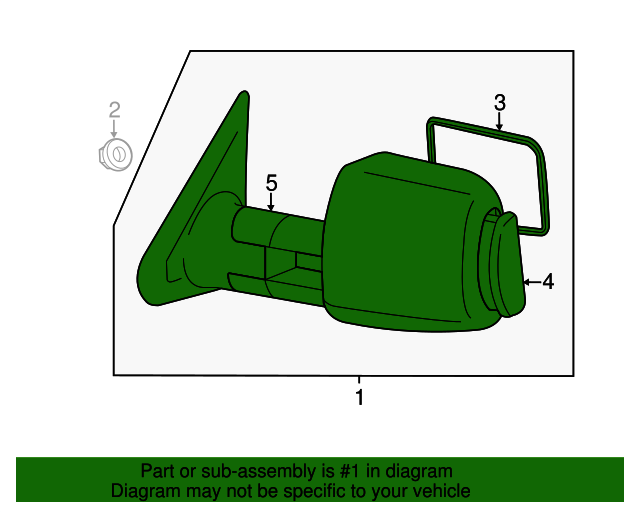 2

3

5

4

1

Part or sub-assembly is #1 in diagram
Diagram may not be specific to your vehicle