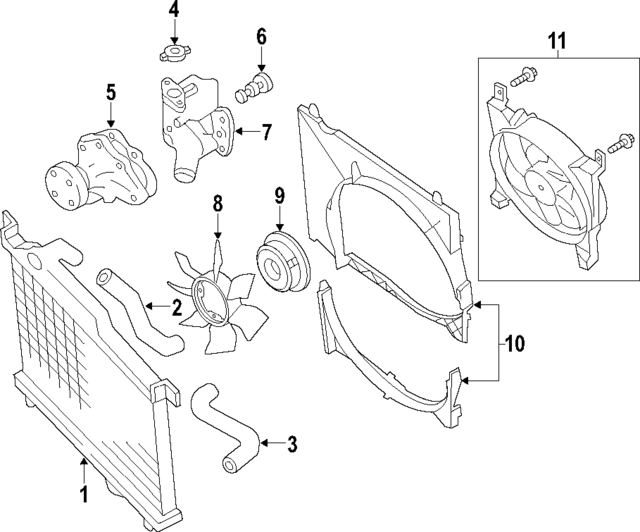 4
6
11
5
7
8
9
2
10
3
1