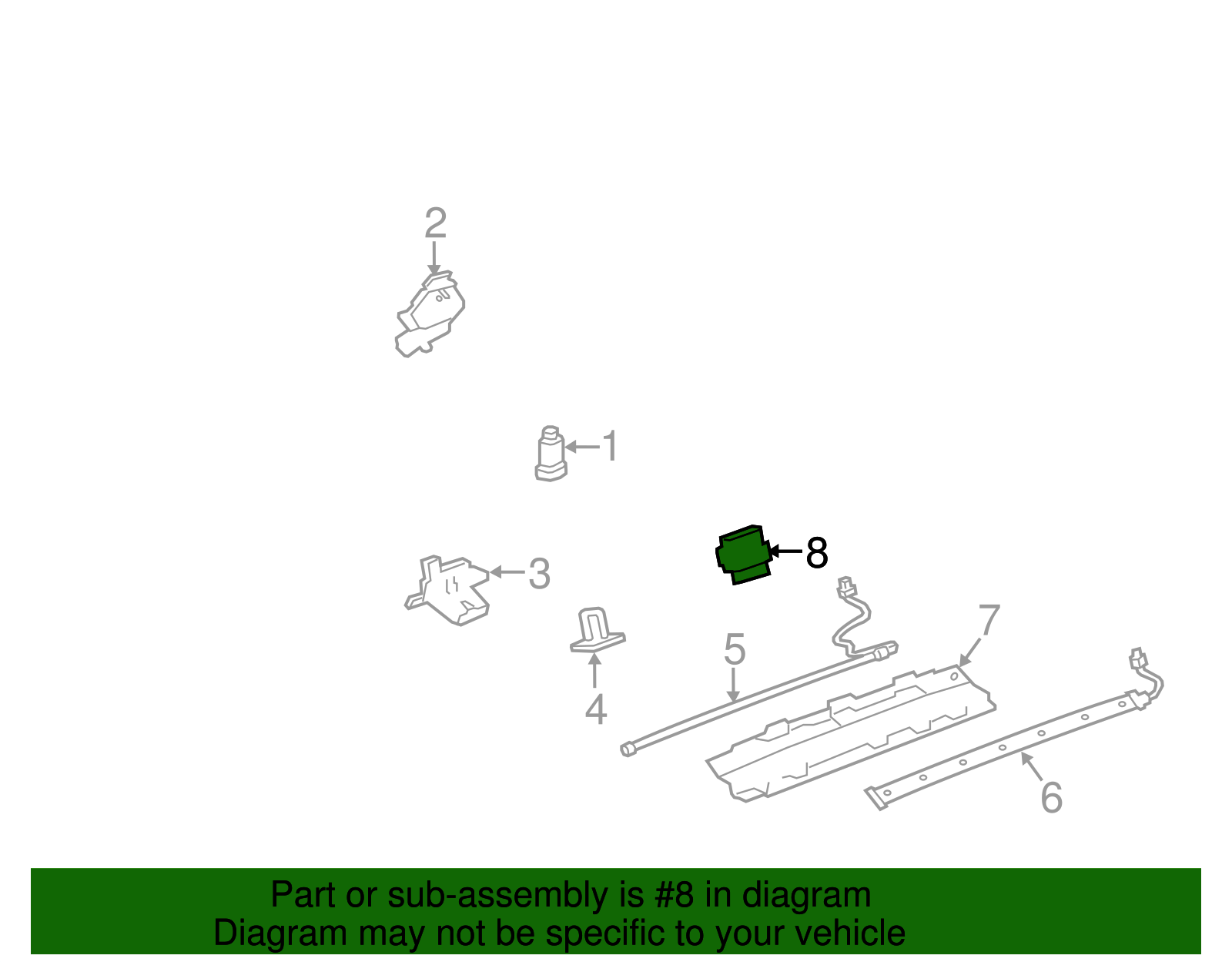 2

1

8

3

7

5

4

6

Part or sub-assembly is #8 in diagram
Diagram may not be specific to your vehicle