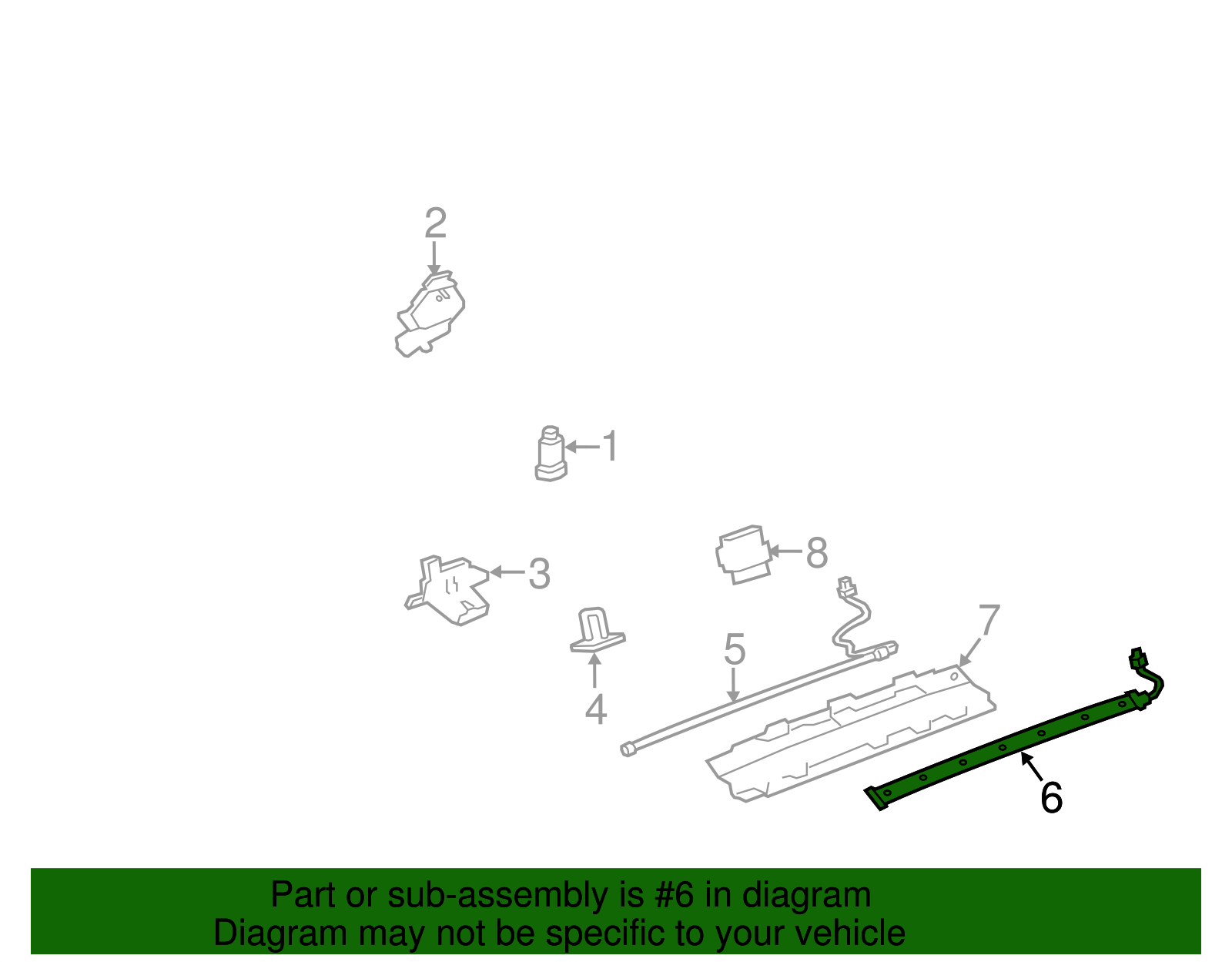 2

1

8

3

7

5

4

6

Part or sub-assembly is #6 in diagram
Diagram may not be specific to your vehicle