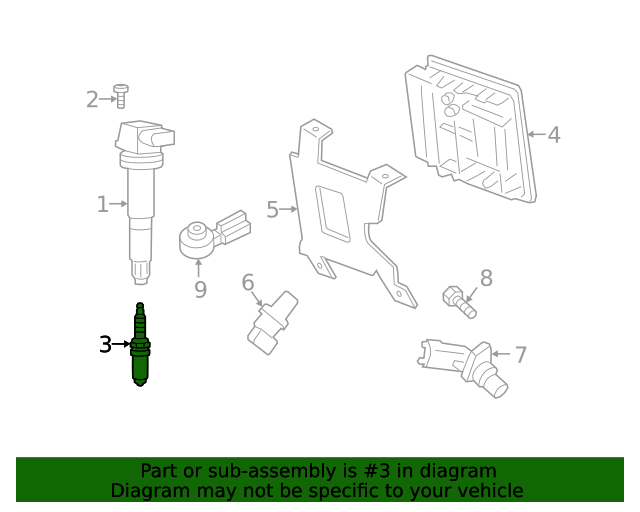 2
4
1
5
9
6
8
3
7

Part or sub-assembly is #3 in diagram
Diagram may not be specific to your vehicle