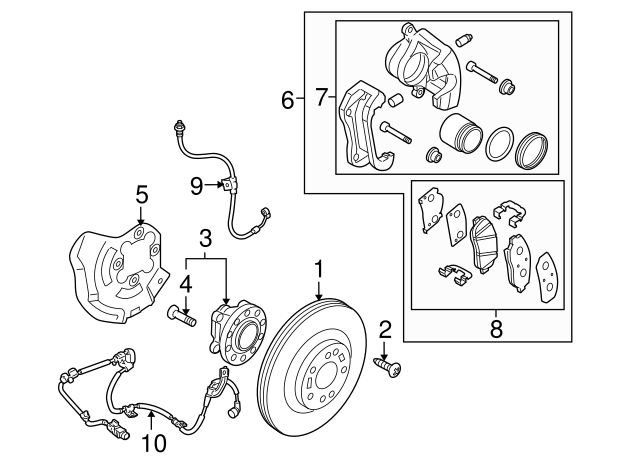 6
7
9
5
3
4
1
2
8
10